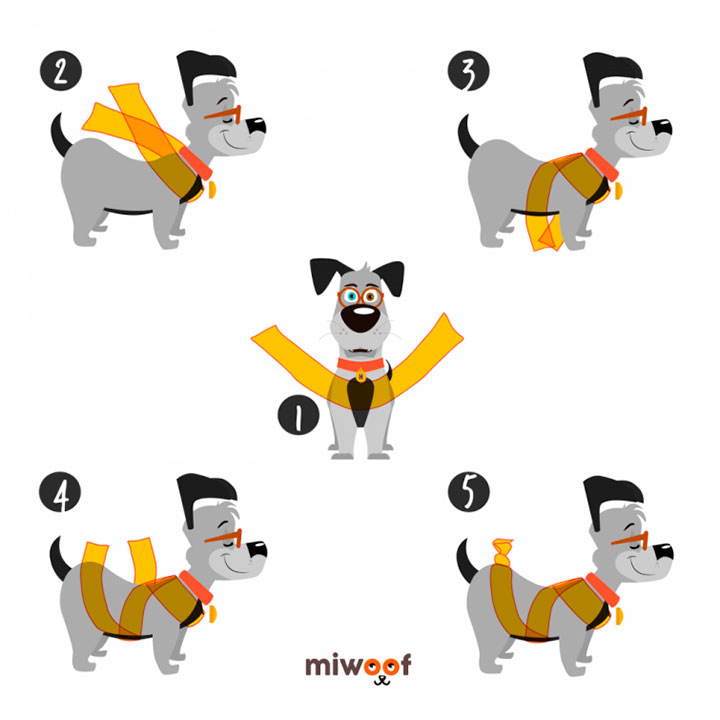 2

3

1

4

5

miwoof